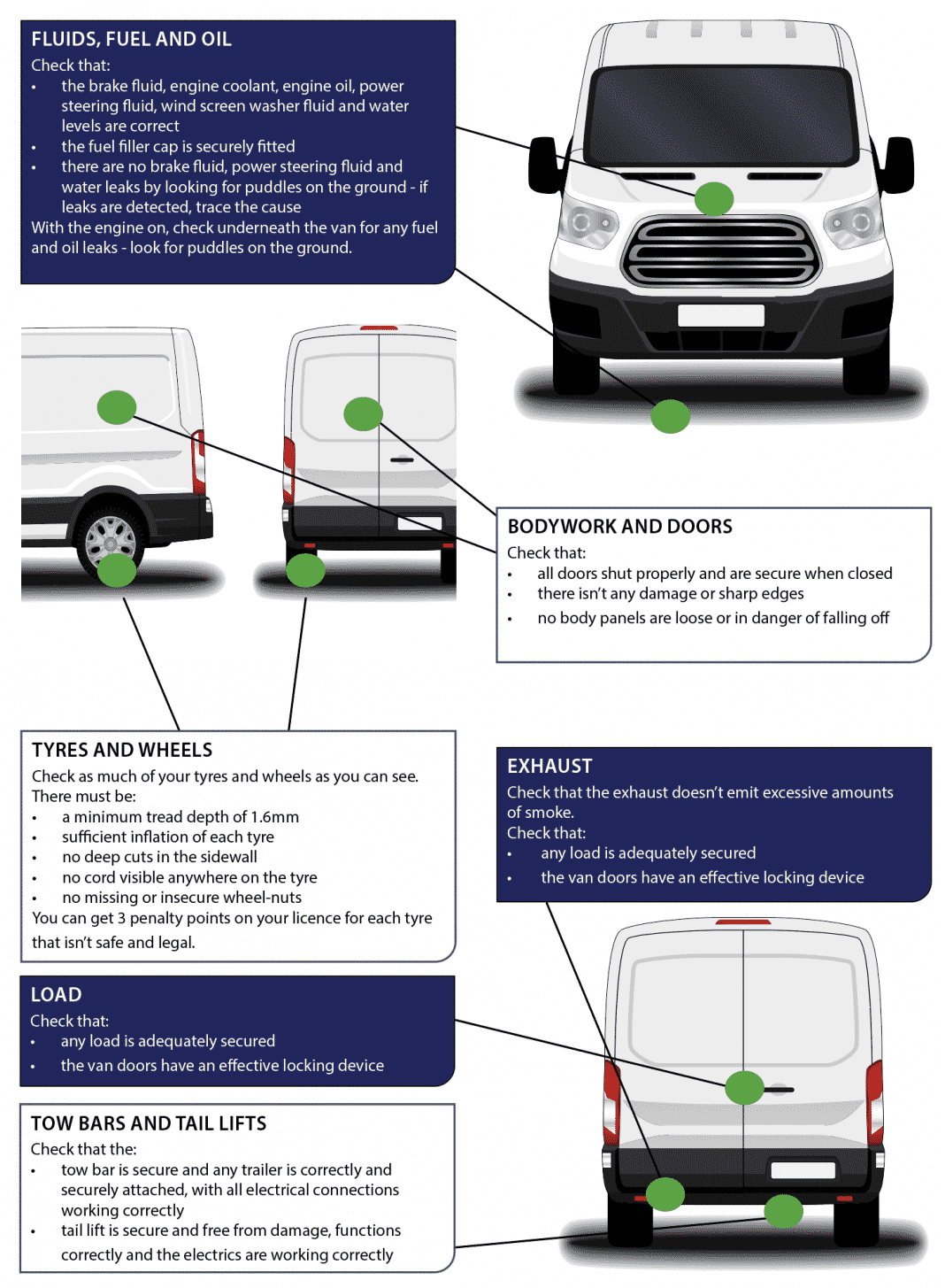 FLUIDS, FUEL AND OIL
Check that:
• the brake fluid, engine coolant, engine oil, power steering fluid, wind screen washer fluid and water levels are correct
• the fuel filler cap is securely fitted
• there are no brake fluid, power steering fluid and water leaks by looking for puddles on the ground - if leaks are detected, trace the cause
With the engine on, check underneath the van for any fuel and oil leaks - look for puddles on the ground.

BODYWORK AND DOORS
Check that:
• all doors shut properly and are secure when closed
• there isn't any damage or sharp edges
• no body panels are loose or in danger of falling off

TYRES AND WHEELS
Check as much of your tyres and wheels as you can see. There must be:
• a minimum tread depth of 1.6mm
• sufficient inflation of each tyre
• no deep cuts in the sidewall
• no cord visible anywhere on the tyre
• no missing or insecure wheel-nuts
You can get 3 penalty points on your licence for each tyre that isn't safe and legal.

EXHAUST
Check that the exhaust doesn't emit excessive amounts of smoke.
Check that:
• any load is adequately secured
• the van doors have an effective locking device

LOAD
Check that:
• any load is adequately secured
• the van doors have an effective locking device

TOW BARS AND TAIL LIFTS
Check that the:
• tow bar is secure and any trailer is correctly and securely attached, with all electrical connections working correctly
• tail lift is secure and free from damage, functions correctly and the electrics are working correctly