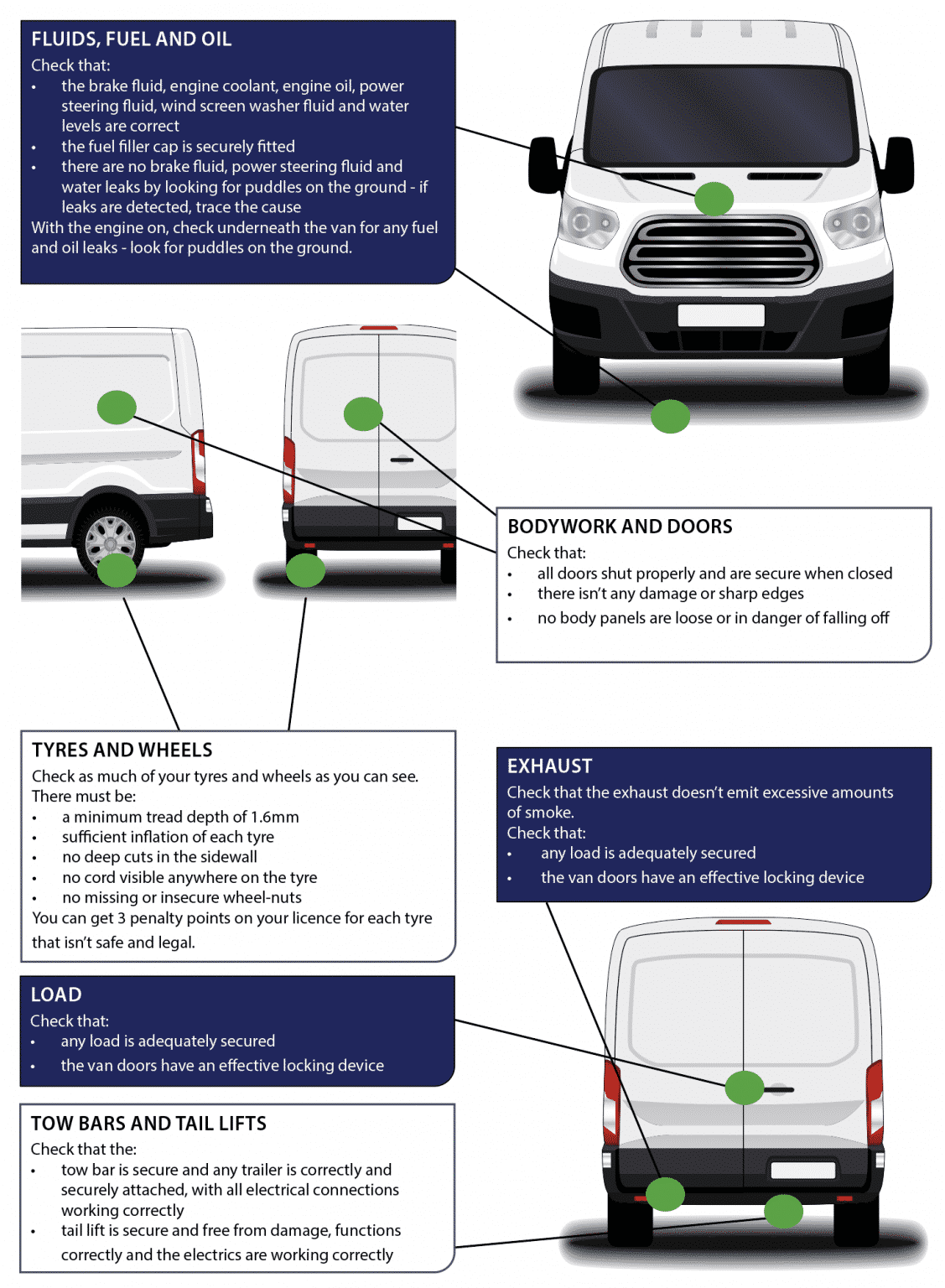 FLUIDS, FUEL AND OIL

Check that:
• the brake fluid, engine coolant, engine oil, power steering fluid, wind screen washer fluid and water levels are correct
• the fuel filler cap is securely fitted
• there are no brake fluid, power steering fluid and water leaks by looking for puddles on the ground - if leaks are detected, trace the cause
With the engine on, check underneath the van for any fuel and oil leaks - look for puddles on the ground.

BODYWORK AND DOORS

Check that:
• all doors shut properly and are secure when closed
• there isn't any damage or sharp edges
• no body panels are loose or in danger of falling off

TYRES AND WHEELS

Check as much of your tyres and wheels as you can see.
There must be:
• a minimum tread depth of 1.6mm
• sufficient inflation of each tyre
• no deep cuts in the sidewall
• no cord visible anywhere on the tyre
• no missing or insecure wheel-nuts
You can get 3 penalty points on your licence for each tyre that isn't safe and legal.

EXHAUST

Check that the exhaust doesn't emit excessive amounts of smoke.
Check that:
• any load is adequately secured
• the van doors have an effective locking device

LOAD

Check that:
• any load is adequately secured
• the van doors have an effective locking device

TOW BARS AND TAIL LIFTS

Check that the:
• tow bar is secure and any trailer is correctly and securely attached, with all electrical connections working correctly
• tail lift is secure and free from damage, functions correctly and the electrics are working correctly